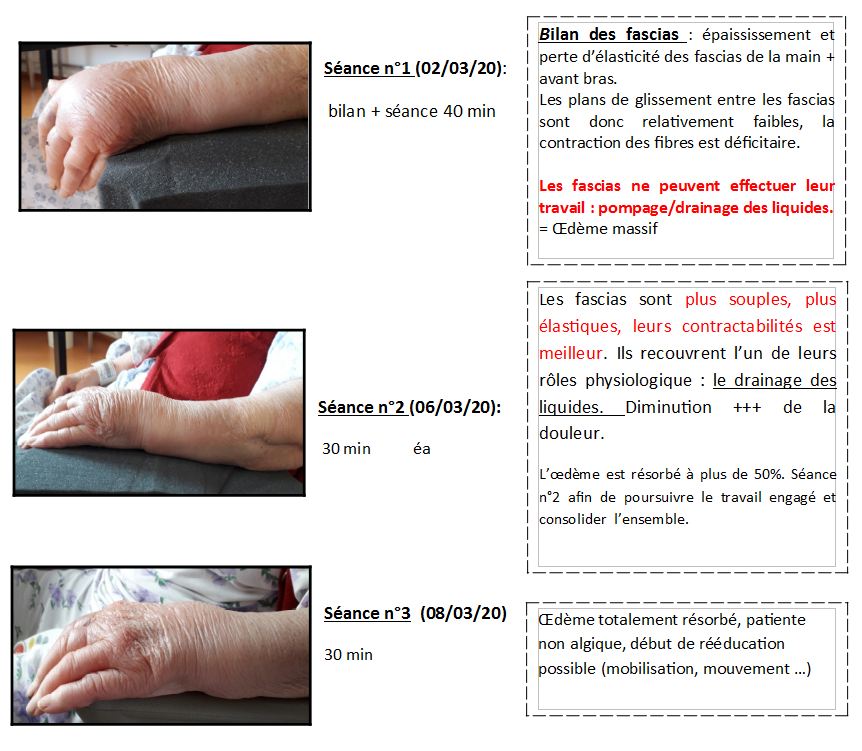 Séance n°1 (02/03/20):

bilan + séance 40 min

Bilan des fascias : épaississement et perte d'élasticité des fascias de la main + avant bras.
Les plans de glissement entre les fascias sont donc relativement faibles, la contraction des fibres est déficitaire.

Les fascias ne peuvent effectuer leur travail : pompage/drainage des liquides.
= Œdème massif

Séance n°2 (06/03/20):

30 min éa

Les fascias sont plus souples, plus élastiques, leurs contractabilités est meilleur. Ils recouvrent l'un de leurs rôles physiologique : le drainage des liquides. Diminution +++ de la douleur.

L'œdème est résorbé à plus de 50%. Séance n°2 afin de poursuivre le travail engagé et consolider l'ensemble.

Séance n°3 (08/03/20)

30 min

Œdème totalement résorbé, patiente non algique, début de rééducation possible (mobilisation, mouvement ...)